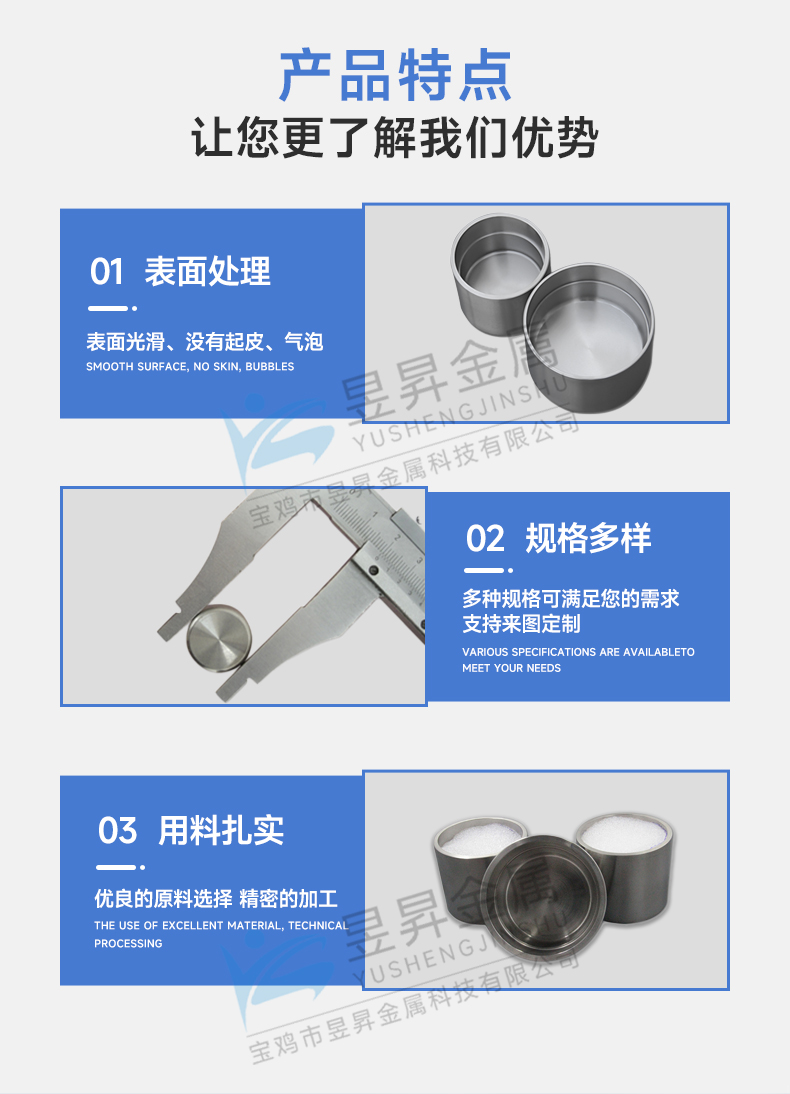 产品特点
让您更了解我们优势

01 表面处理
表面光滑、没有起皮、气泡
SMOOTH SURFACE, NO SKIN, BUBBLES

昱昇金属
YUSHENGJINSHU
宝鸡市昱昇金属科技有限公司

02 规格多样
多种规格可满足您的需求
支持来图定制
VARIOUS SPECIFICATIONS ARE AVAILABLETO MEET YOUR NEEDS

03 用料扎实
优良的原料选择 精密的加工
THE USE OF EXCELLENT MATERIAL, TECHNICAL PROCESSING

昱昇金属
YUSHENGJINSHU
宝鸡市昱昇金属科技有限公司